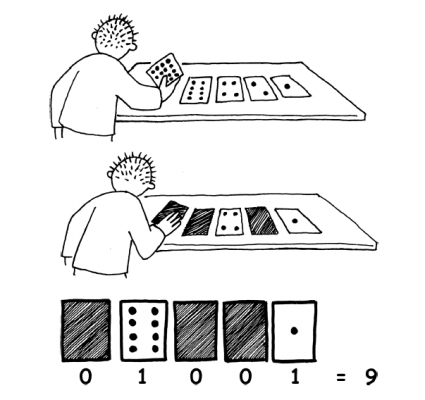 0 1 0 0 1 = 9